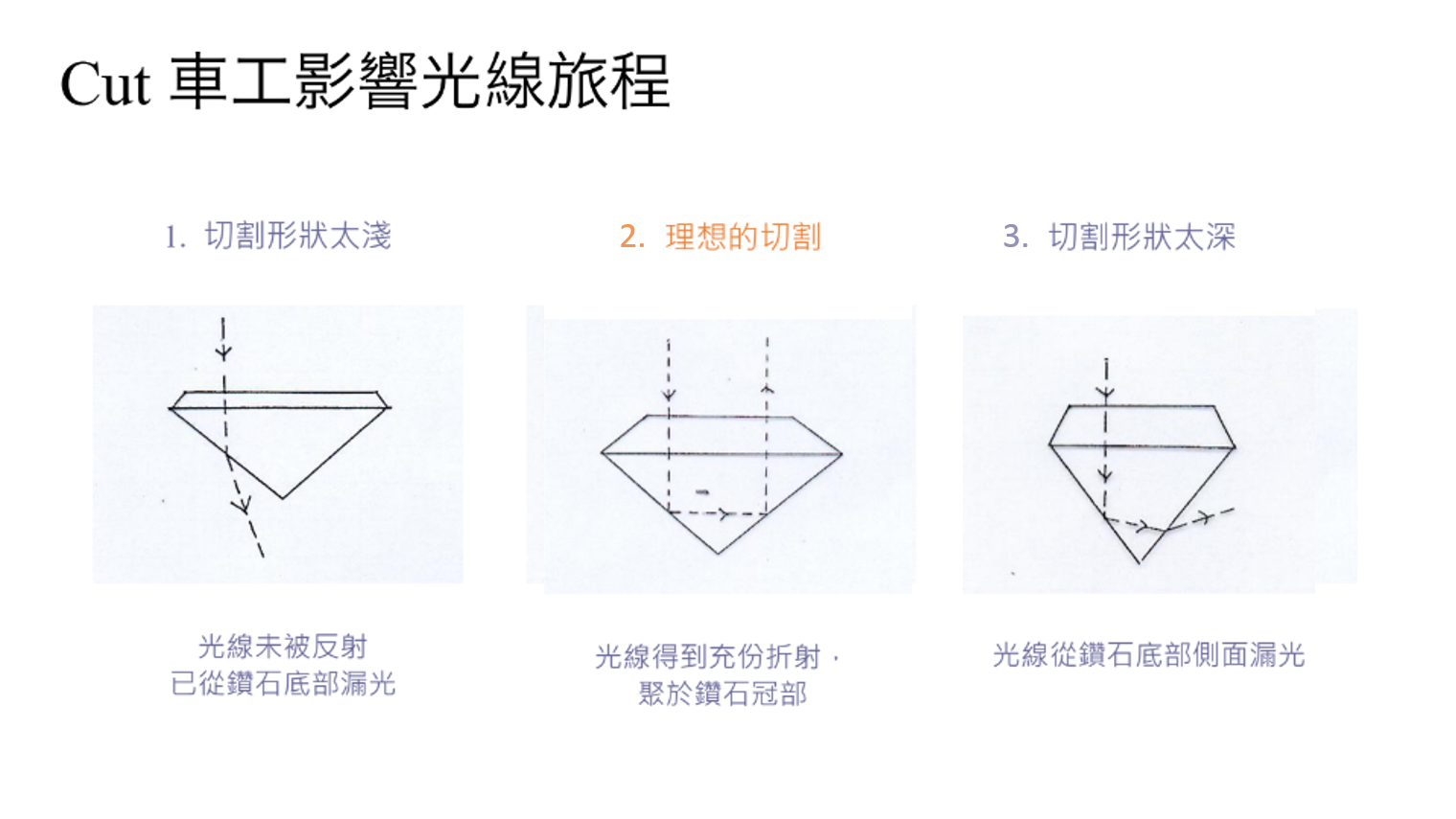 Cut 車工影響光線旅程

1. 切割形狀太淺

光線未被反射
已從鑽石底部漏光

2. 理想的切割

光線得到充份折射，
聚於鑽石冠部

3. 切割形狀太深

光線從鑽石底部側面漏光